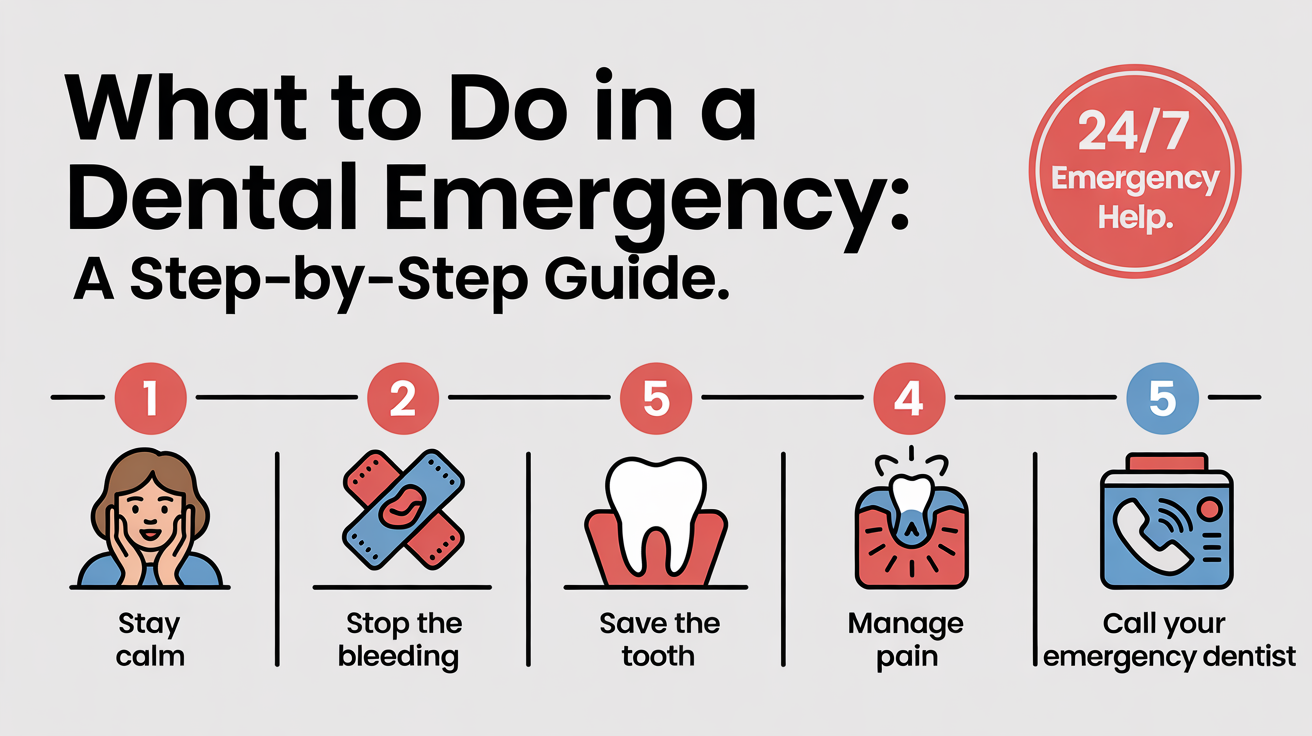 What to Do in a Dental Emergency:
A Step-by-Step Guide.

24/7 Emergency Help.

1
Stay calm

2
Stop the bleeding

5
Save the tooth

4
Manage pain

5
Call your emergency dentist